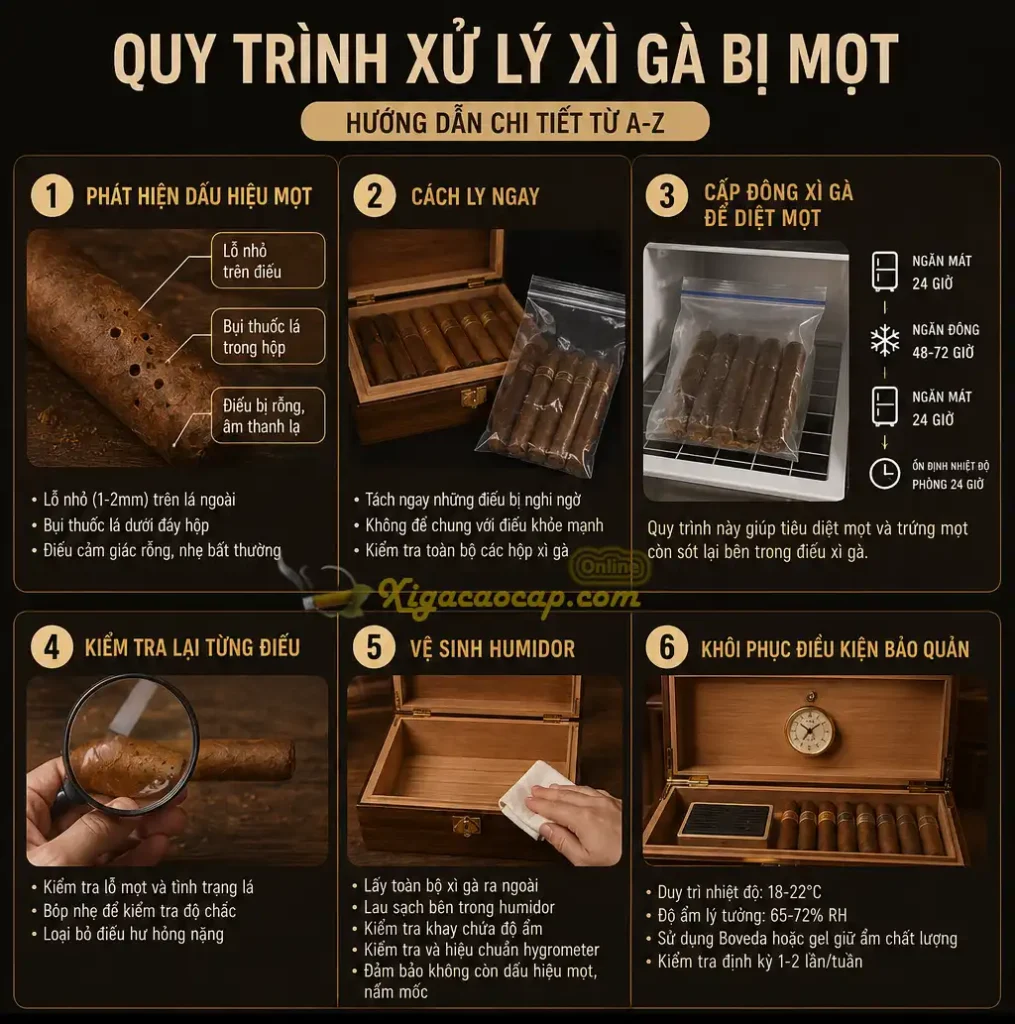 QUY TRÌNH XỬ LÝ XÌ GÀ BỊ MỌT

HƯỚNG DẪN CHI TIẾT TỪ A-Z

1 PHÁT HIỆN DẤU HIỆU MỌT

Lỗ nhỏ trên điếu

Bụi thuốc lá trong hộp

Điếu bị rỗng, âm thanh lạ

• Lỗ nhỏ (1-2mm) trên lá ngoài
• Bụi thuốc lá dưới đáy hộp
• Điếu cảm giác rỗng, nhẹ bất thường

2 CÁCH LY NGAY

• Tách ngay những điếu bị nghi ngờ
• Không để chung với điếu khỏe mạnh
• Kiểm tra toàn bộ các hộp xì gà

3 CẤP ĐÔNG XÌ GÀ ĐỂ DIỆT MỌT

NGĂN MÁT 24 GIỜ

NGĂN ĐÔNG 48-72 GIỜ

NGĂN MÁT 24 GIỜ

ỔN ĐỊNH NHIỆT ĐỘ PHÒNG 24 GIỜ

Quy trình này giúp tiêu diệt mọt và trứng mọt còn sót lại bên trong điếu xì gà.

Online
Xigacaocap.com

4 KIỂM TRA LẠI TỪNG ĐIẾU

• Kiểm tra lỗ mọt và tình trạng lá
• Bóp nhẹ để kiểm tra độ chắc
• Loại bỏ điếu hư hỏng nặng

5 VỆ SINH HUMIDOR

• Lấy toàn bộ xì gà ra ngoài
• Lau sạch bên trong humidor
• Kiểm tra khay chứa độ ẩm
• Kiểm tra và hiệu chuẩn hygrometer
• Đảm bảo không còn dấu hiệu mọt, nấm mốc

6 KHÔI PHỤC ĐIỀU KIỆN BẢO QUẢN

• Duy trì nhiệt độ: 18-22°C
• Độ ẩm lý tưởng: 65-72% RH
• Sử dụng Boveda hoặc gel giữ ẩm chất lượng
• Kiểm tra định kỳ 1-2 lần/tuần